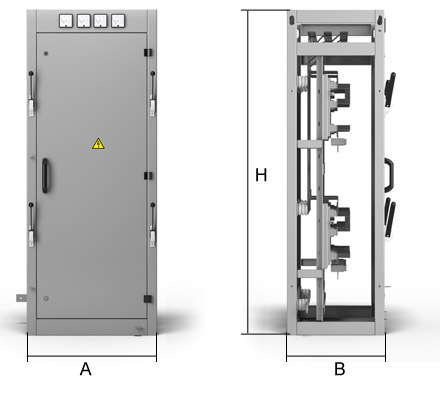 H

A

B